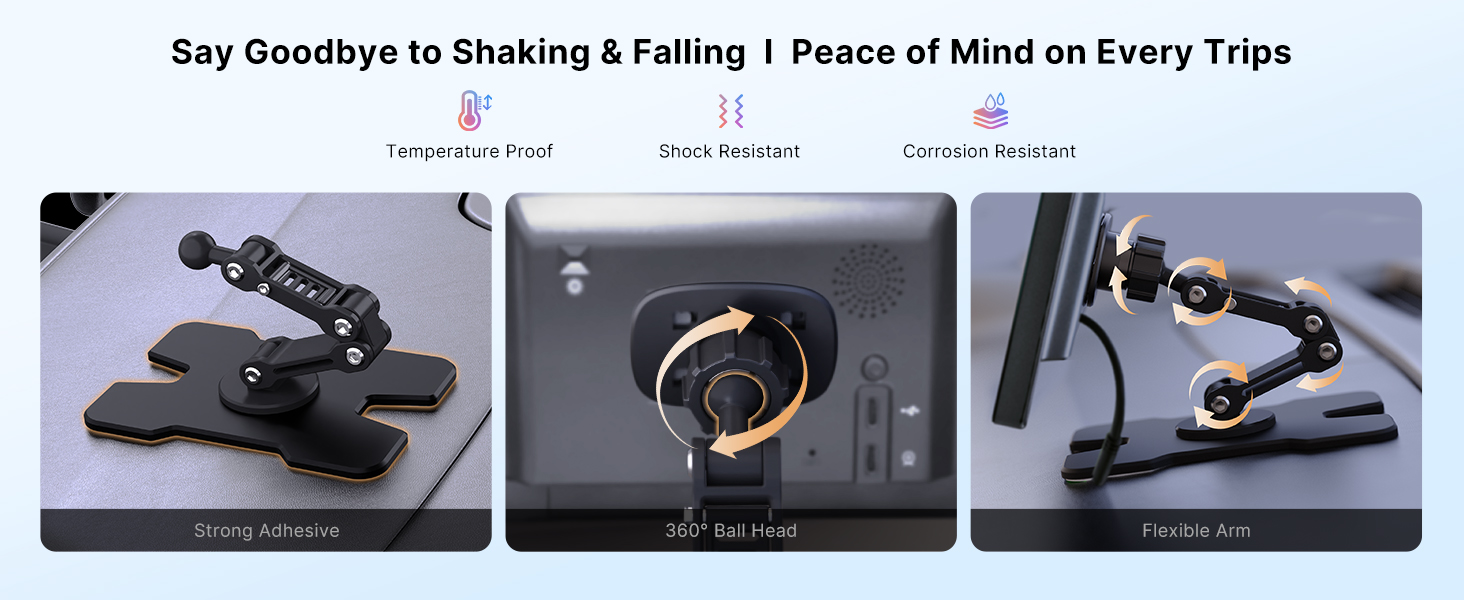 Say Goodbye to Shaking & Falling I Peace of Mind on Every Trips

Temperature Proof

Shock Resistant

Corrosion Resistant

Strong Adhesive

360° Ball Head

Flexible Arm