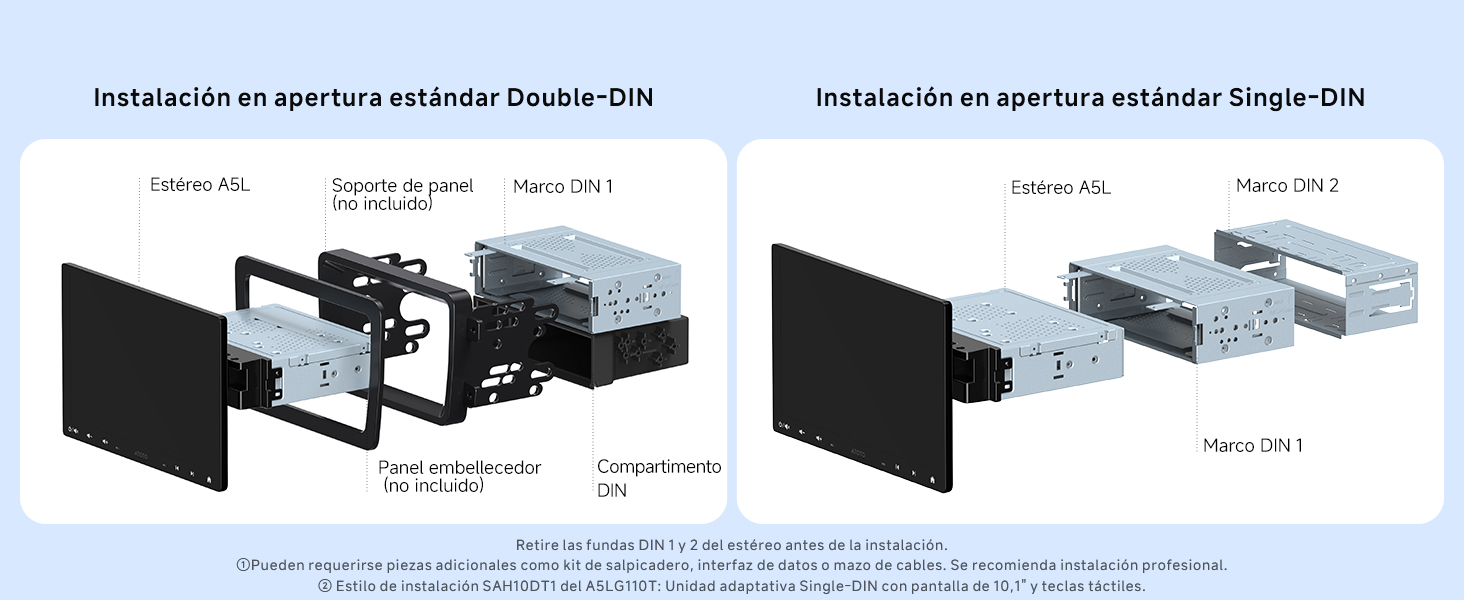 Instalación en apertura estándar Double-DIN

Estéreo A5L

Soporte de panel (no incluido)

Marco DIN 1

Panel embellecedor (no incluido)

Compartimento DIN

Instalación en apertura estándar Single-DIN

Estéreo A5L

Marco DIN 2

Marco DIN 1

Retire las fundas DIN 1 y 2 del estéreo antes de la instalación.
①Pueden requerirse piezas adicionales como kit de salpicadero, interfaz de datos o mazo de cables. Se recomienda instalación profesional.
② Estilo de instalación SAH10DT1 del A5LG110T: Unidad adaptativa Single-DIN con pantalla de 10,1" y teclas táctiles.