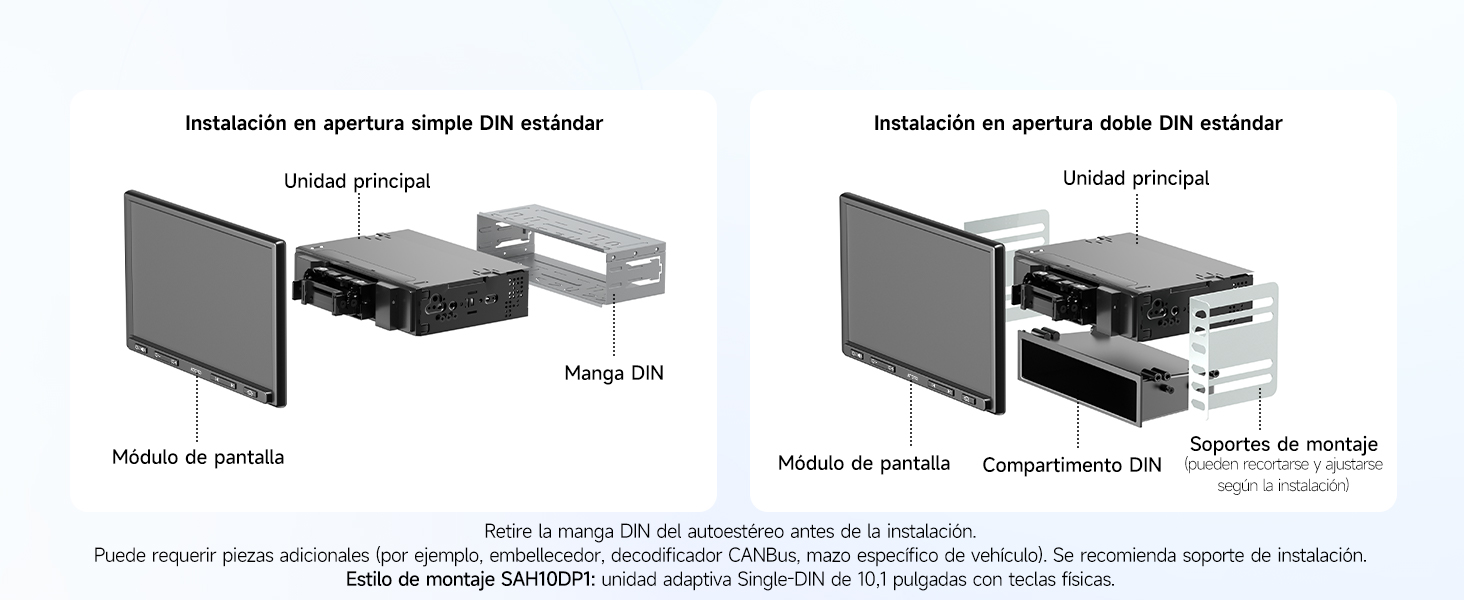 Instalación en apertura simple DIN estándar

Unidad principal

Manga DIN

Módulo de pantalla

Instalación en apertura doble DIN estándar

Unidad principal

Módulo de pantalla

Compartimento DIN

Soportes de montaje
(pueden recortarse y ajustarse según la instalación)

Retire la manga DIN del autoestéreo antes de la instalación.
Puede requerir piezas adicionales (por ejemplo, embellecedor, decodificador CANBus, mazo específico de vehículo). Se recomienda soporte de instalación.
Estilo de montaje SAH10DP1: unidad adaptiva Single-DIN de 10,1 pulgadas con teclas físicas.